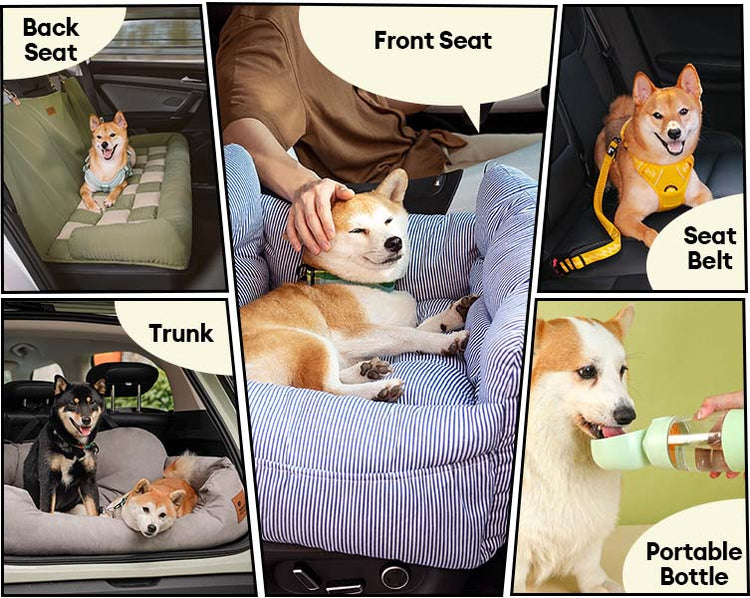 Back Seat

Front Seat

Seat Belt

Trunk

Portable Bottle